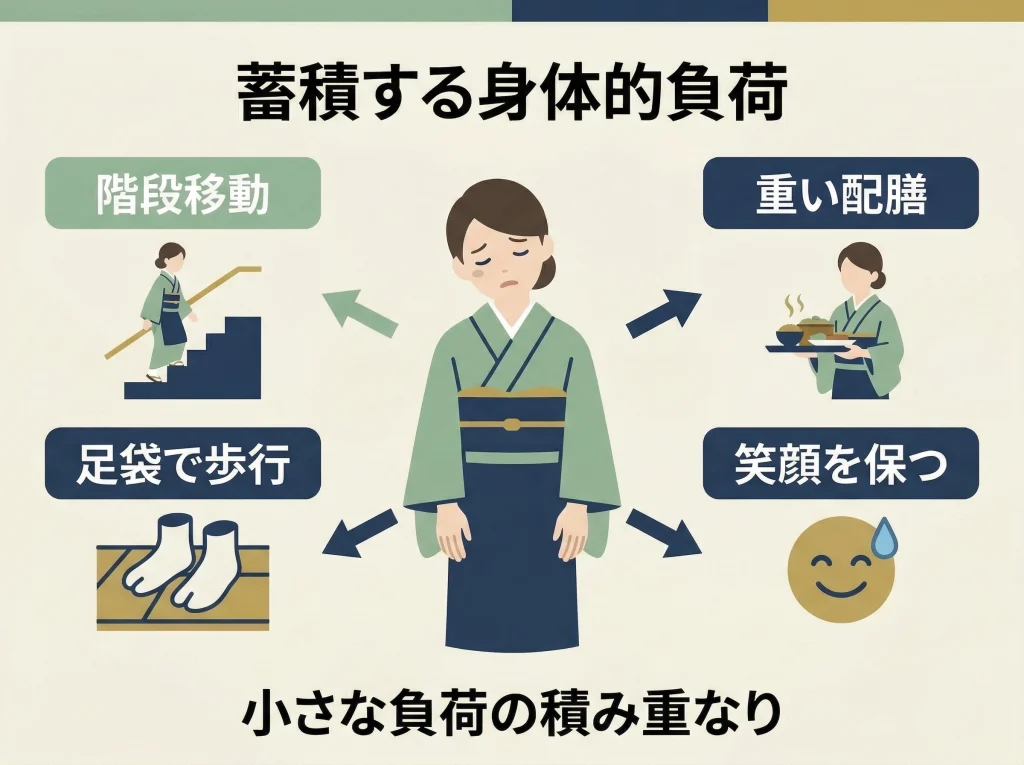 蓄積する身体的負荷

階段移動

重い配膳

足袋で歩行

笑顔を保つ

小さな負荷の積み重なり