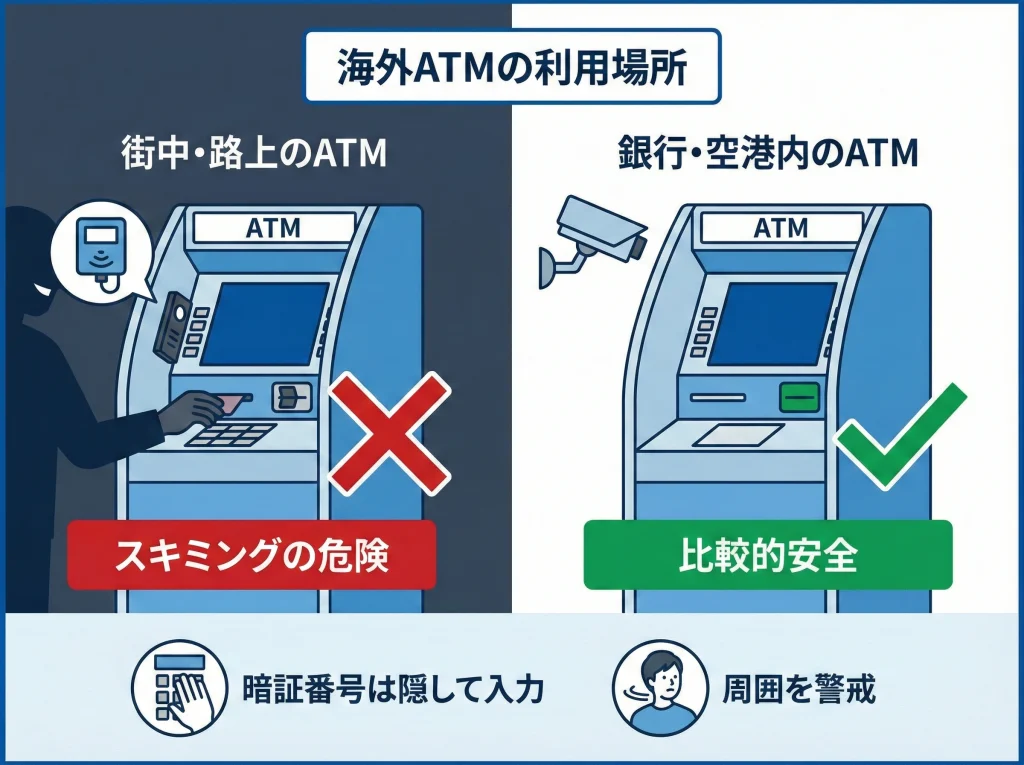 海外ATMの利用場所

街中・路上のATM

ATM

スキミングの危険

銀行・空港内のATM

ATM

比較的安全

暗証番号は隠して入力

周囲を警戒