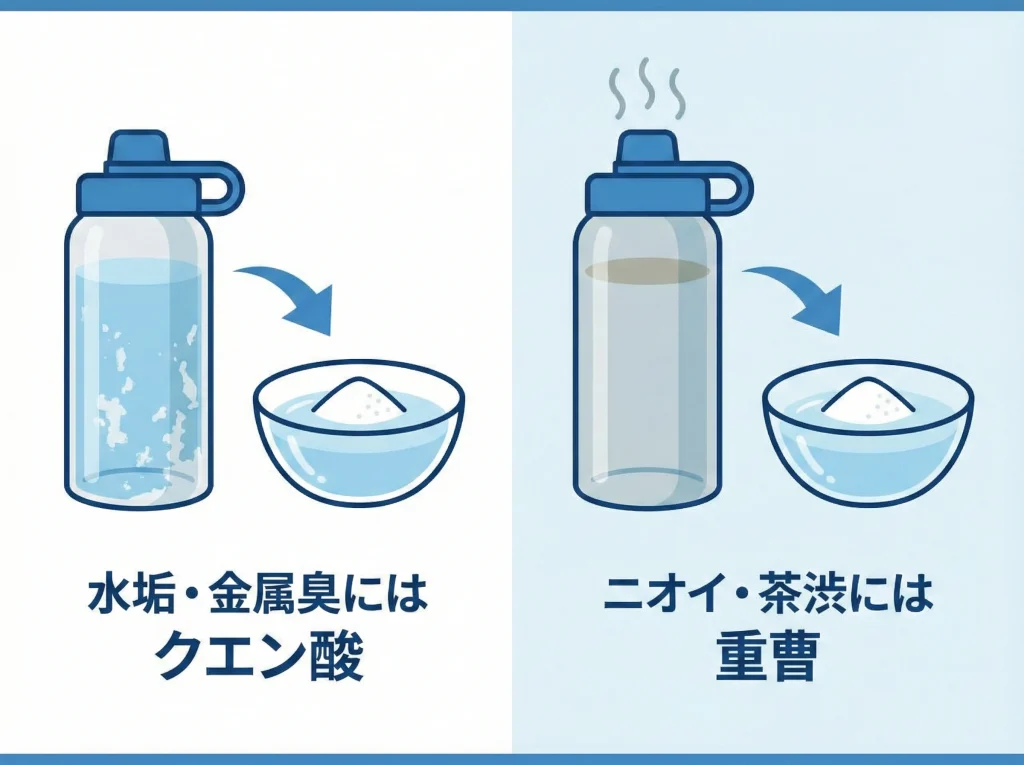 水垢・金属臭には
クエン酸

ニオイ・茶渋には
重曹