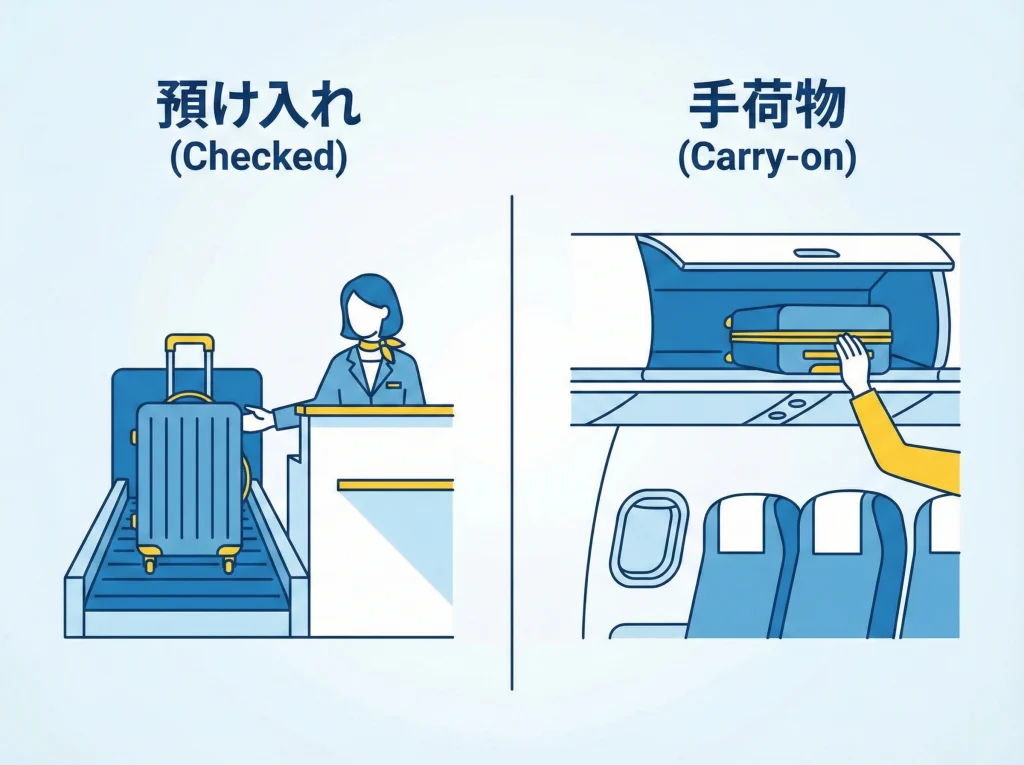 預け入れ
(Checked)

手荷物
(Carry-on)