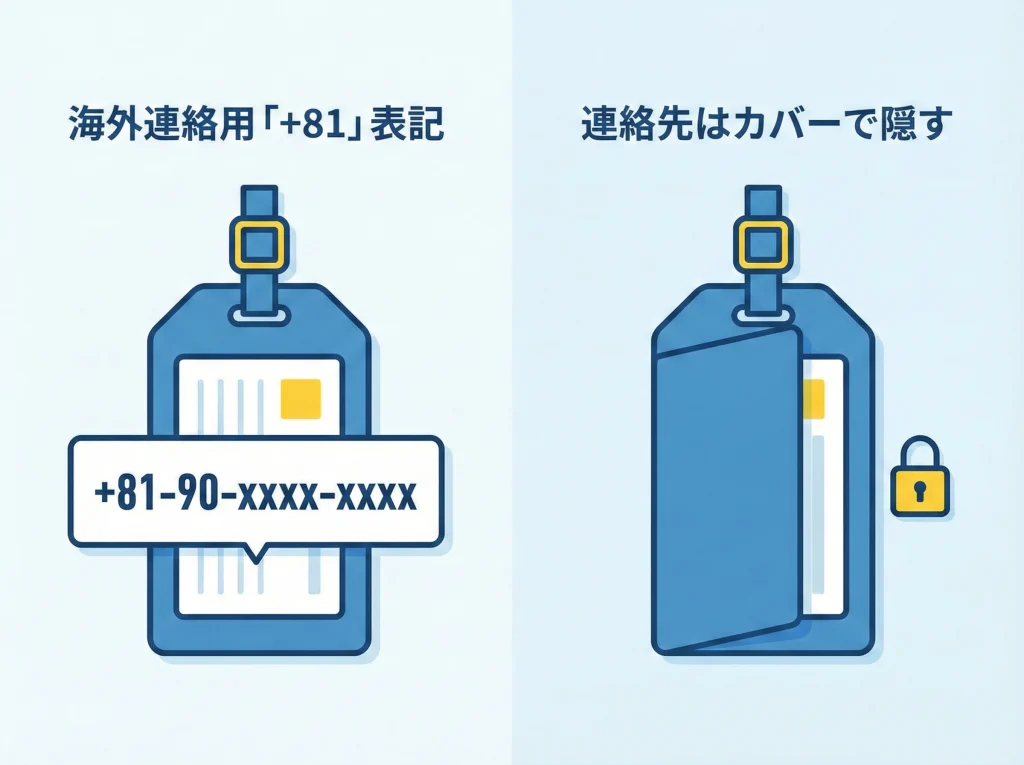 海外連絡用「+81」表記

+81-90-xxxx-xxxx

連絡先はカバーで隠す