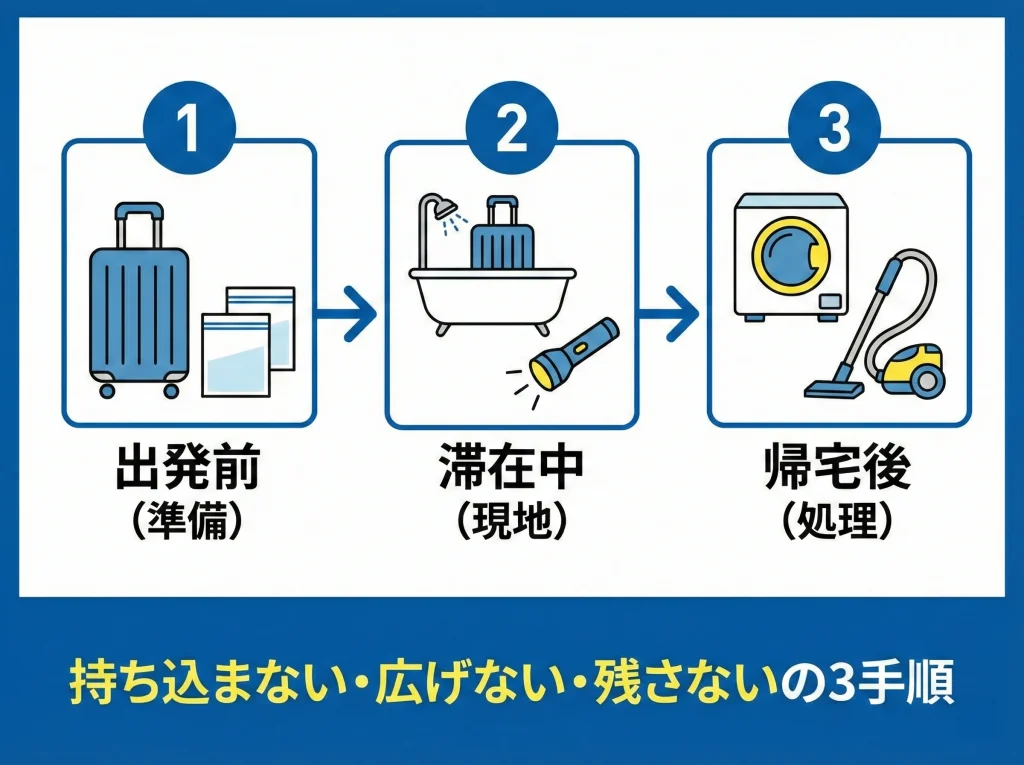 1
出発前
（準備）

2
滞在中
（現地）

3
帰宅後
（処理）

持ち込まない・広げない・残さないの3手順