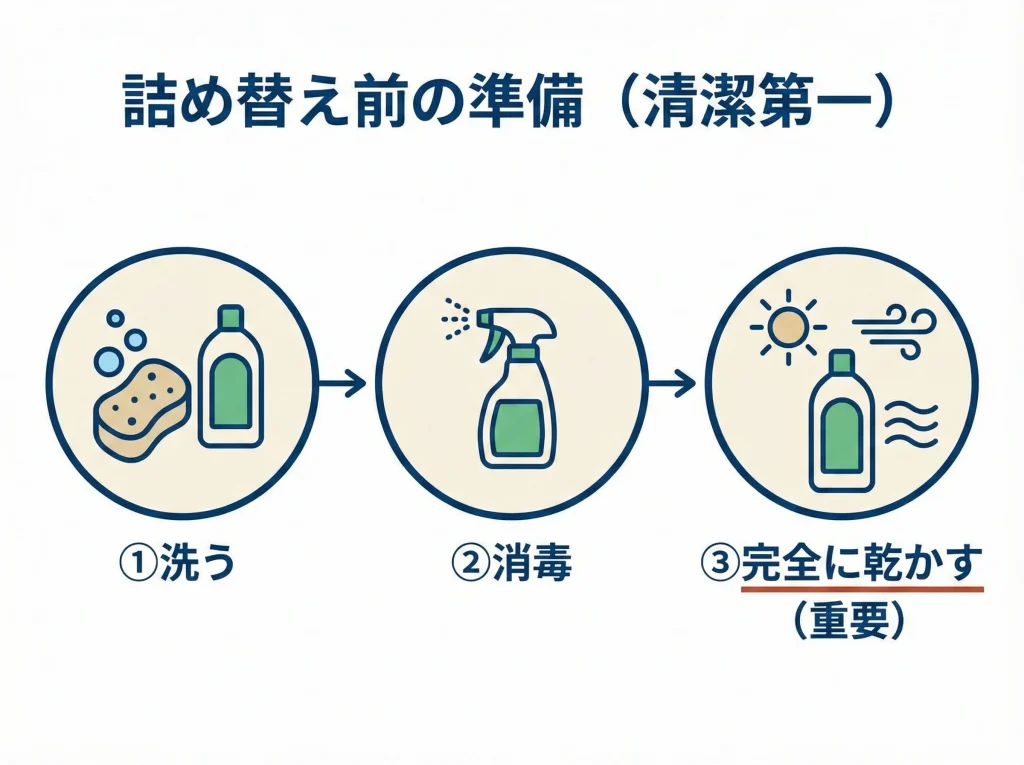 詰め替え前の準備（清潔第一）

①洗う

②消毒

③完全に乾かす
（重要）