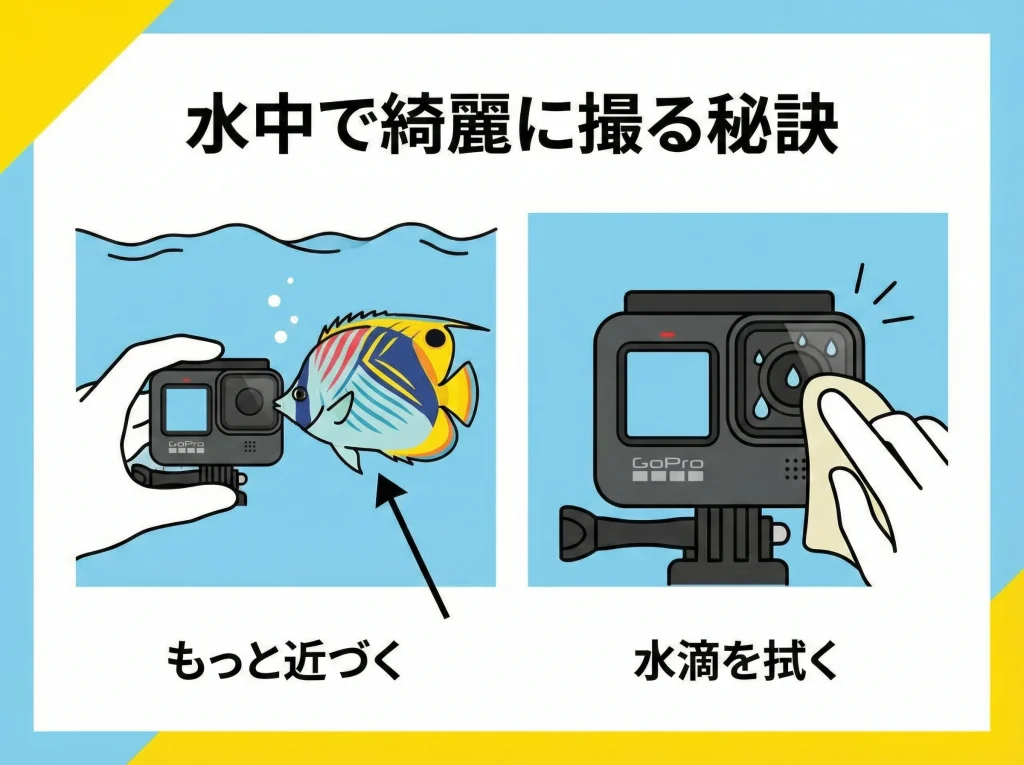 水中で綺麗に撮る秘訣

GoPro

もっと近づく

GoPro

水滴を拭く