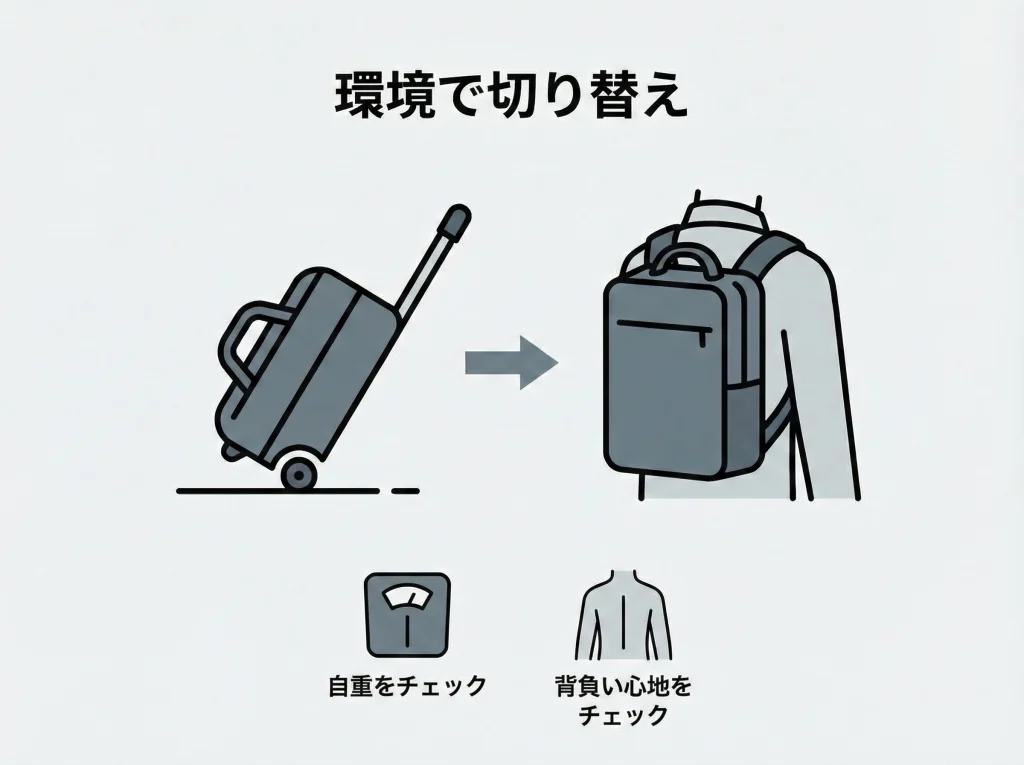 環境で切り替え

自重をチェック

背負い心地をチェック