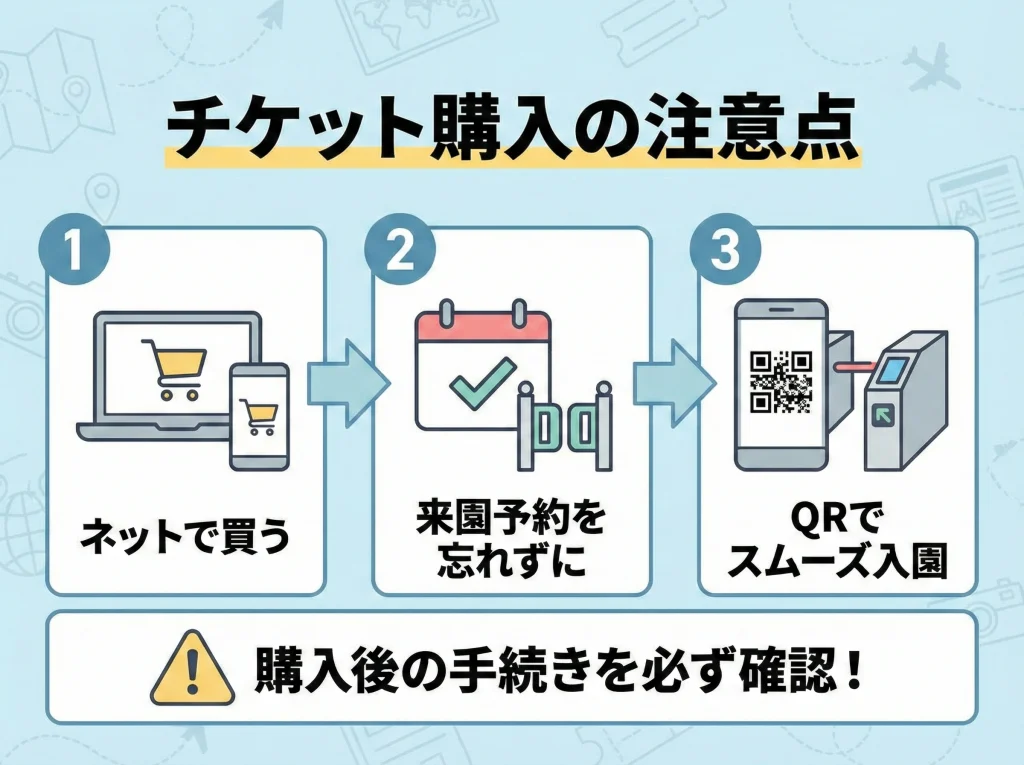 チケット購入の注意点

1
ネットで買う

2
来園予約を忘れずに

3
QRでスムーズ入園

購入後の手続きを必ず確認！