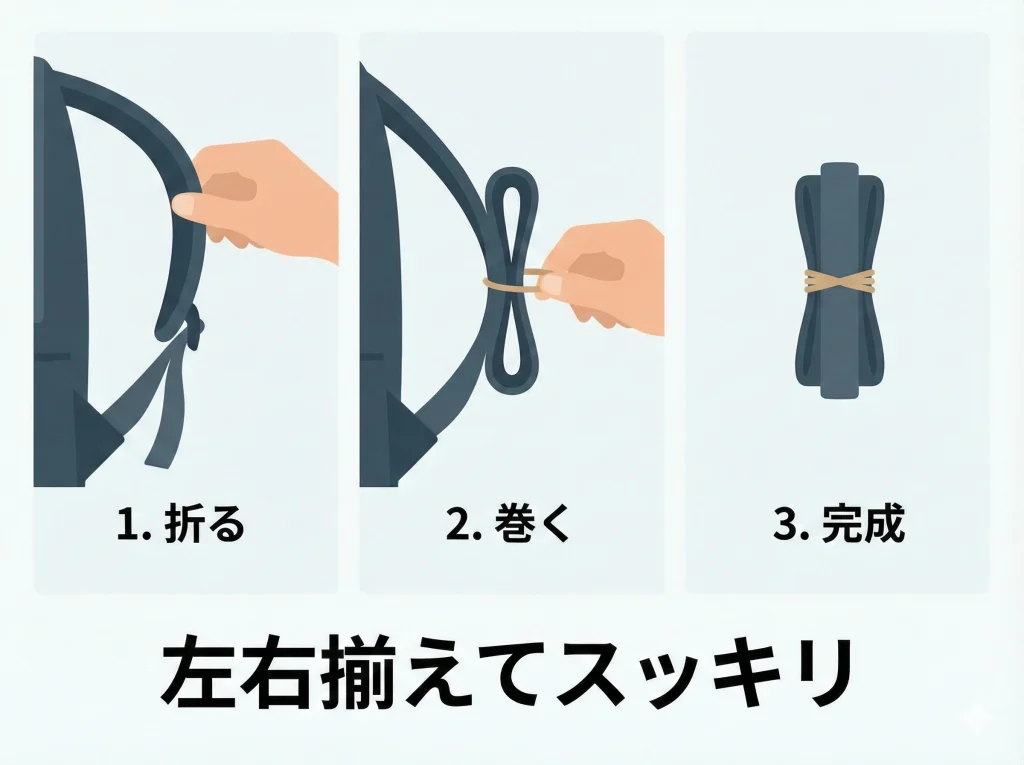 1. 折る

2. 巻く

3. 完成

左右揃えてスッキリ